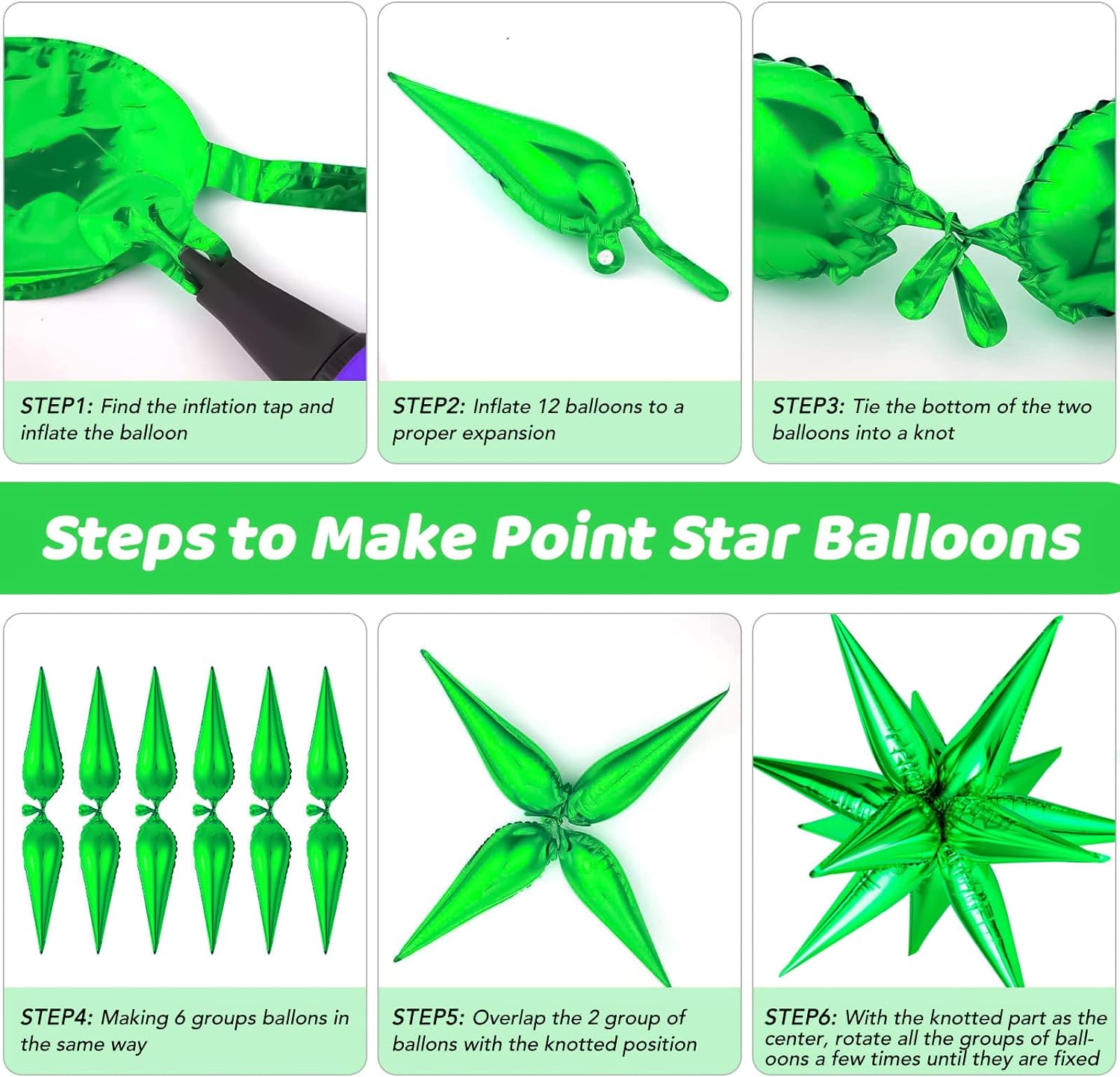 STEP1: Find the inflation tap and inflate the balloon

STEP2: Inflate 12 balloons to a proper expansion

STEP3: Tie the bottom of the two balloons into a knot

Steps to Make Point Star Balloons

STEP4: Making 6 groups ballons in the same way

STEP5: Overlap the 2 group of ballons with the knotted position

STEP6: With the knotted part as the center, rotate all the groups of balloons a few times until they are fixed